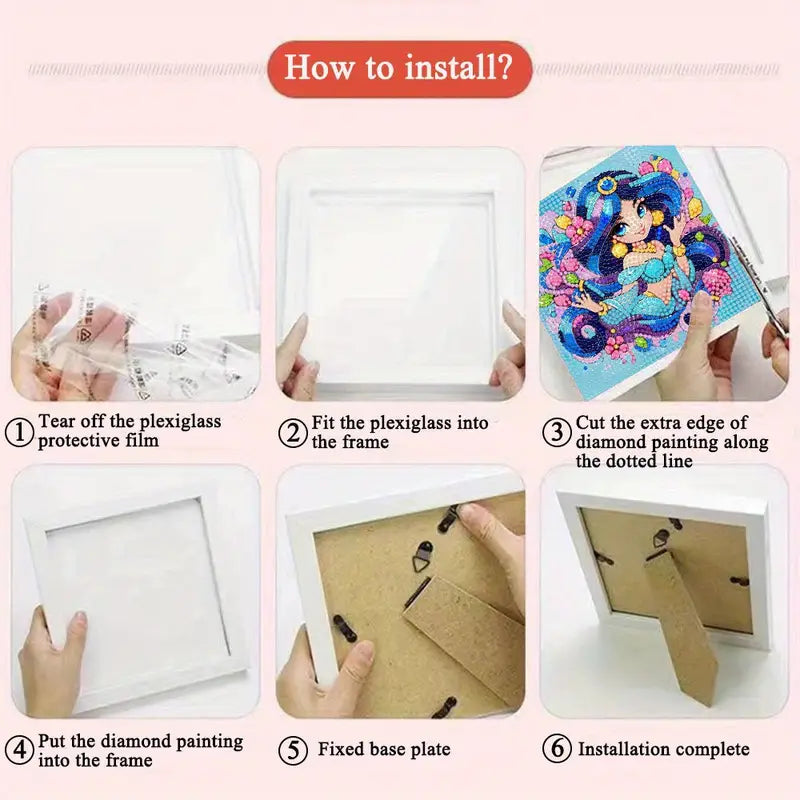 How to install?

① Tear off the plexiglass protective film

② Fit the plexiglass into the frame

③ Cut the extra edge of diamond painting along the dotted line

④ Put the diamond painting into the frame

⑤ Fixed base plate

⑥ Installation complete